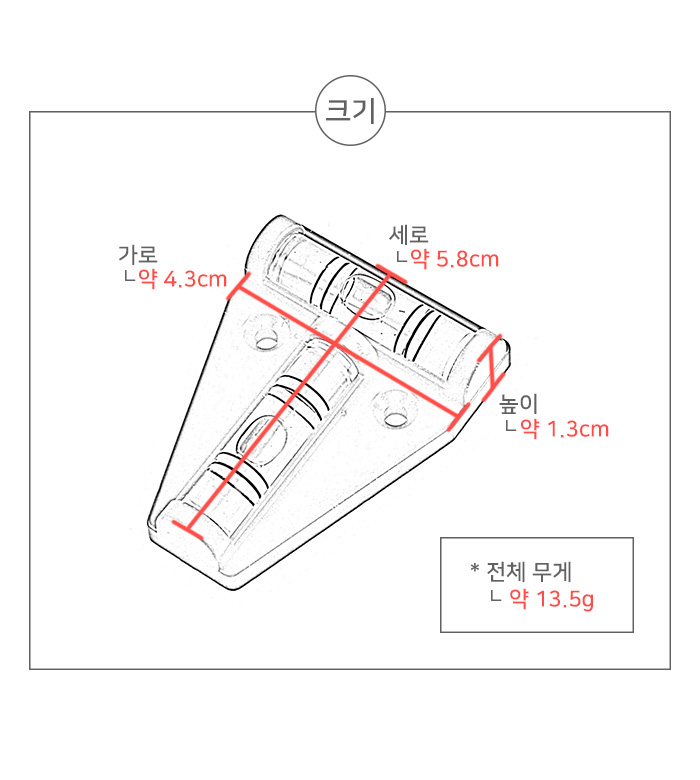 크기

가로
ㄴ약 4.3cm

세로
ㄴ약 5.8cm

높이
ㄴ약 1.3cm

* 전체 무게
ㄴ 약 13.5g